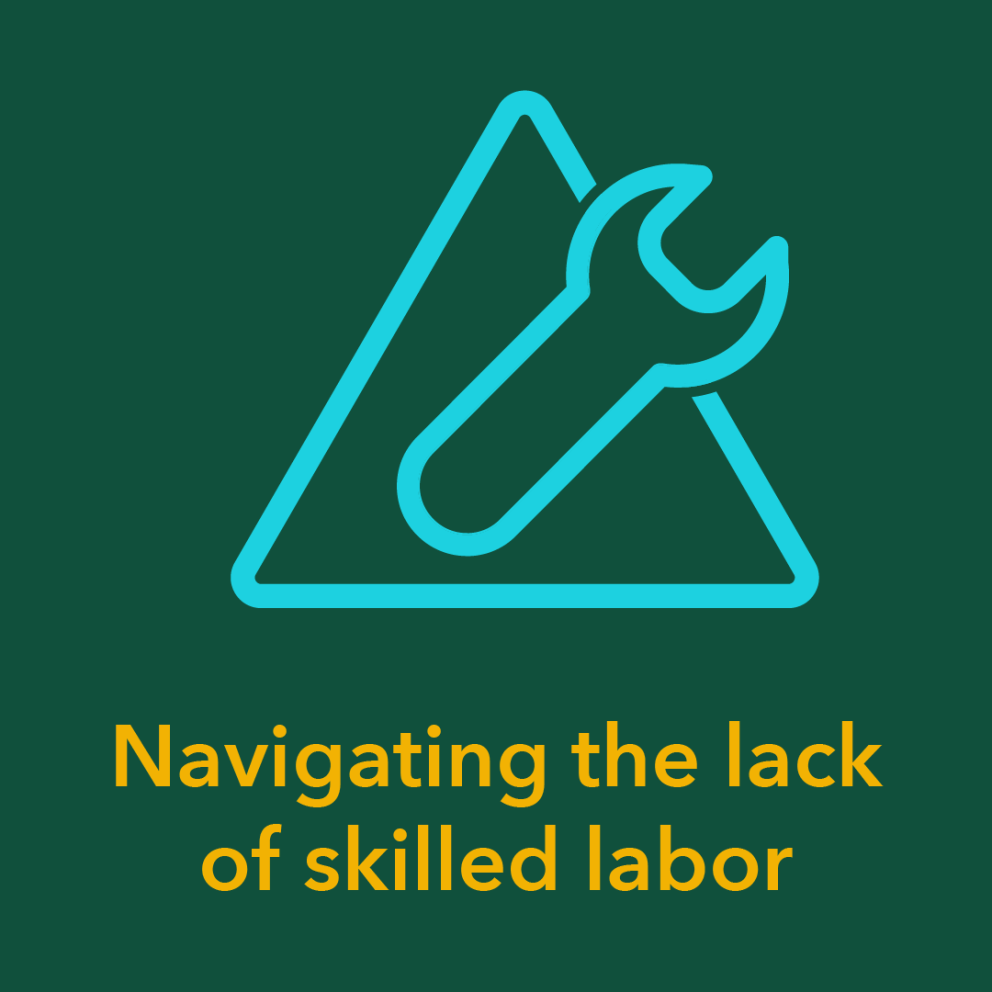 Navigating the lack of skilled labor